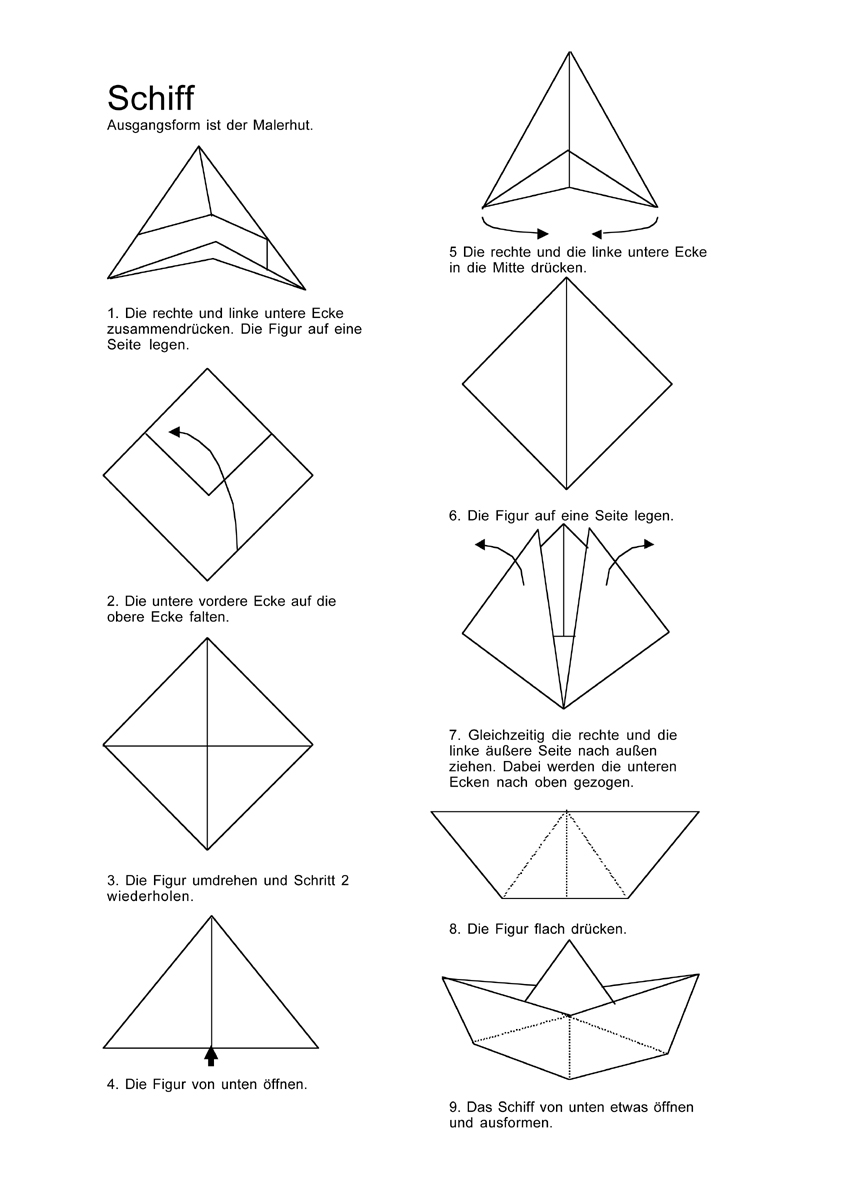 Schiff
Ausgangsform ist der Malerhut.

1. Die rechte und linke untere Ecke zusammendrücken. Die Figur auf eine Seite legen.

2. Die untere vordere Ecke auf die obere Ecke falten.

3. Die Figur umdrehen und Schritt 2 wiederholen.

4. Die Figur von unten öffnen.

5 Die rechte und die linke untere Ecke in die Mitte drücken.

6. Die Figur auf eine Seite legen.

7. Gleichzeitig die rechte und die linke äußere Seite nach außen ziehen. Dabei werden die unteren Ecken nach oben gezogen.

8. Die Figur flach drücken.

9. Das Schiff von unten etwas öffnen und ausformen.